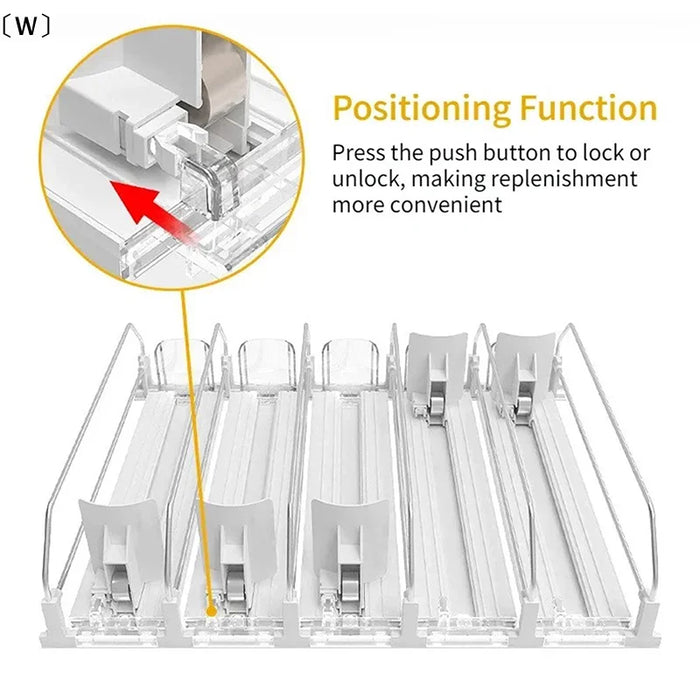 〔W〕

Positioning Function

Press the push button to lock or unlock, making replenishment more convenient