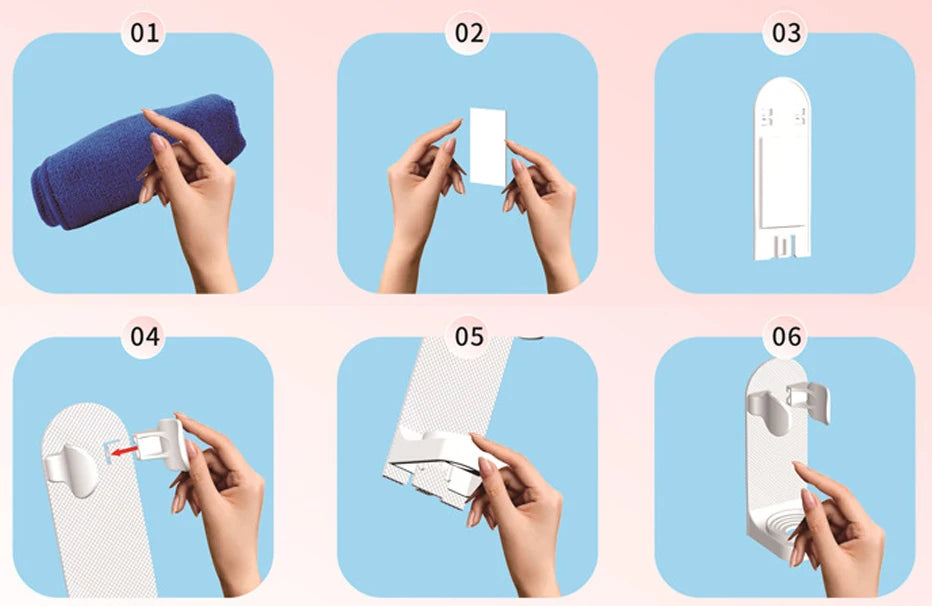 01

02

03

04

05

06