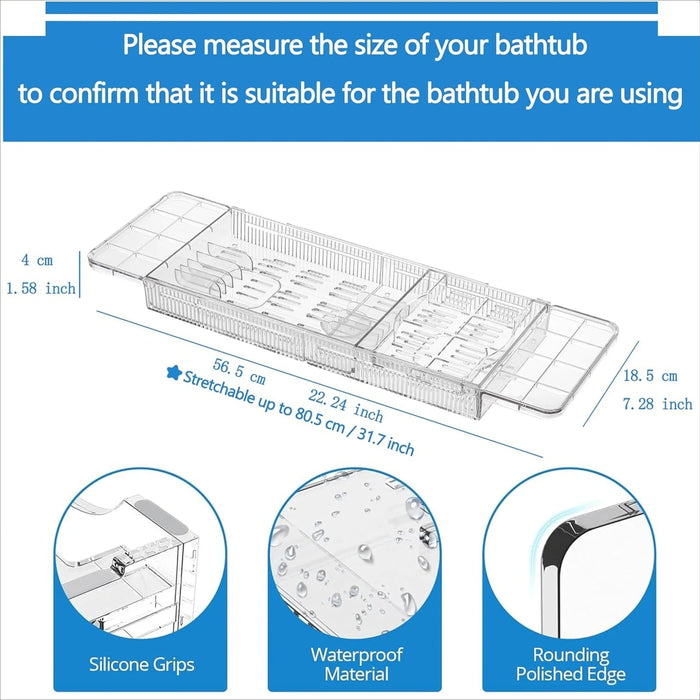 Please measure the size of your bathtub

to confirm that it is suitable for the bathtub you are using

4 cm
1.58 inch

56.5 cm
22.24 inch
Stretchable up to 80.5 cm / 31.7 inch

18.5 cm
7.28 inch

Silicone Grips

Waterproof Material

Rounding Polished Edge